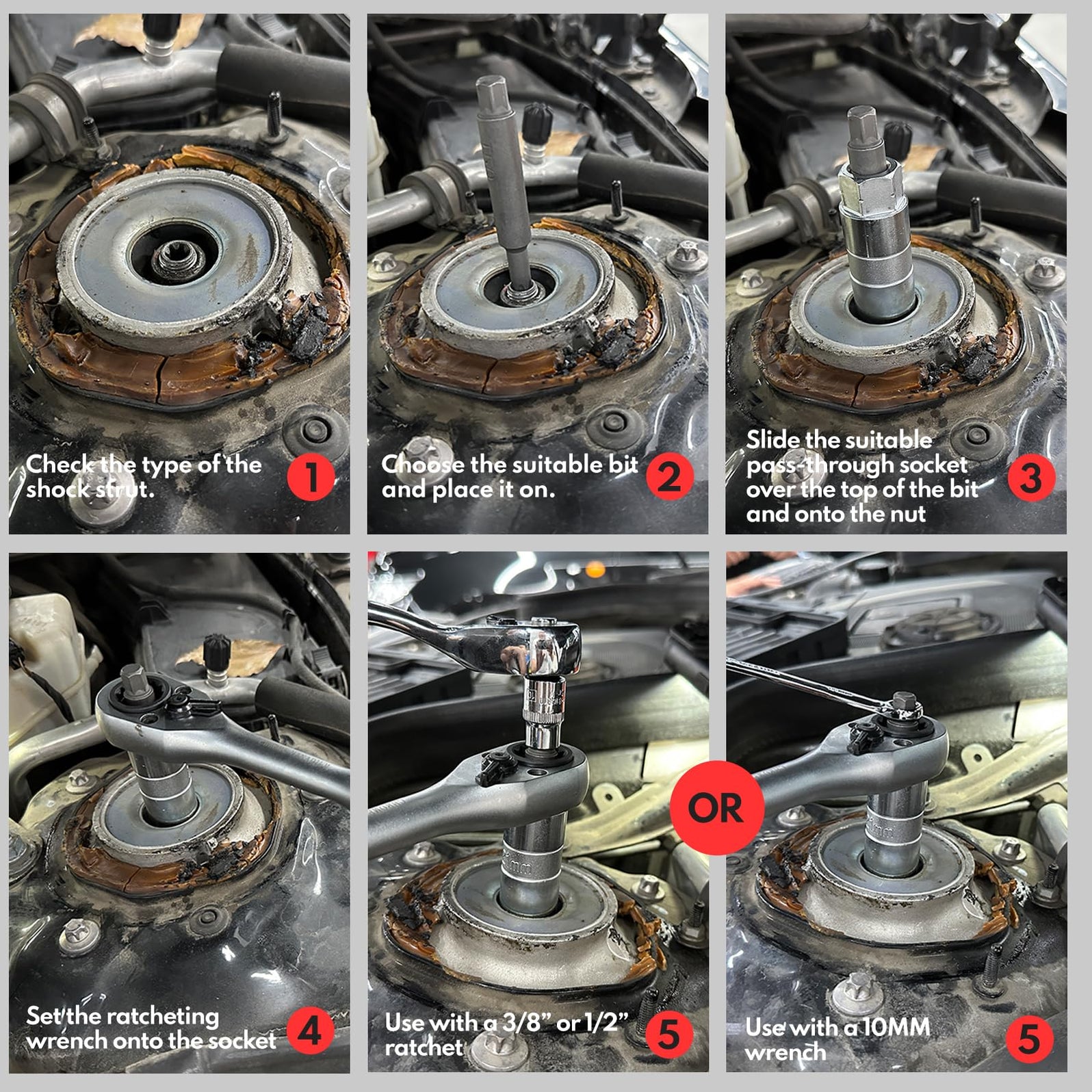 Check the type of the shock strut.

1

Choose the suitable bit and place it on.

2

Slide the suitable pass-through socket over the top of the bit and onto the nut

3

Set the ratcheting wrench onto the socket

4

Use with a 3/8” or 1/2” ratchet

5

OR

Use with a 10MM wrench

5